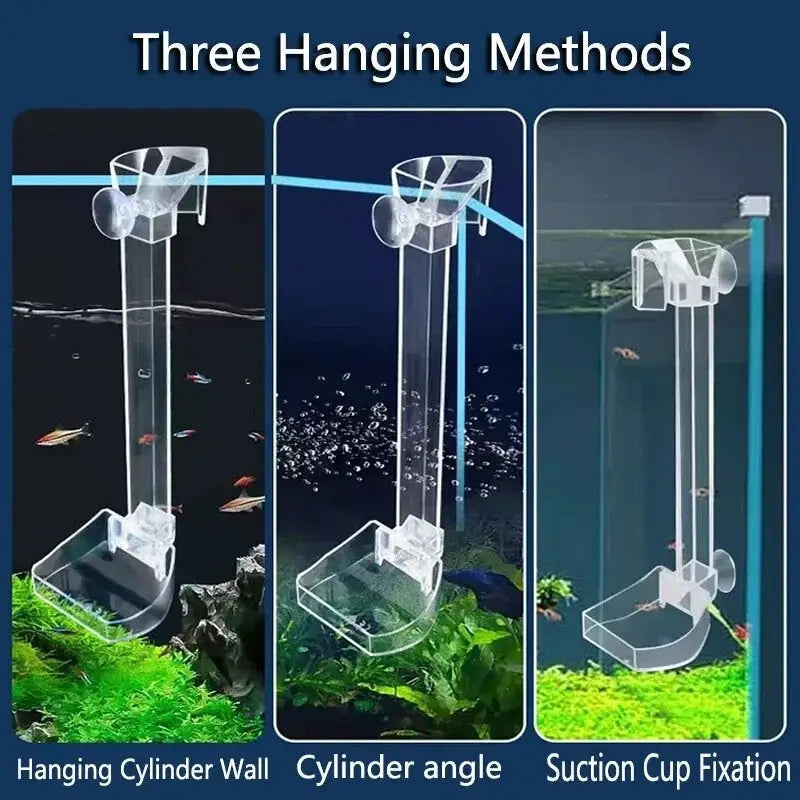 Three Hanging Methods

Hanging Cylinder Wall

Cylinder angle

Suction Cup Fixation