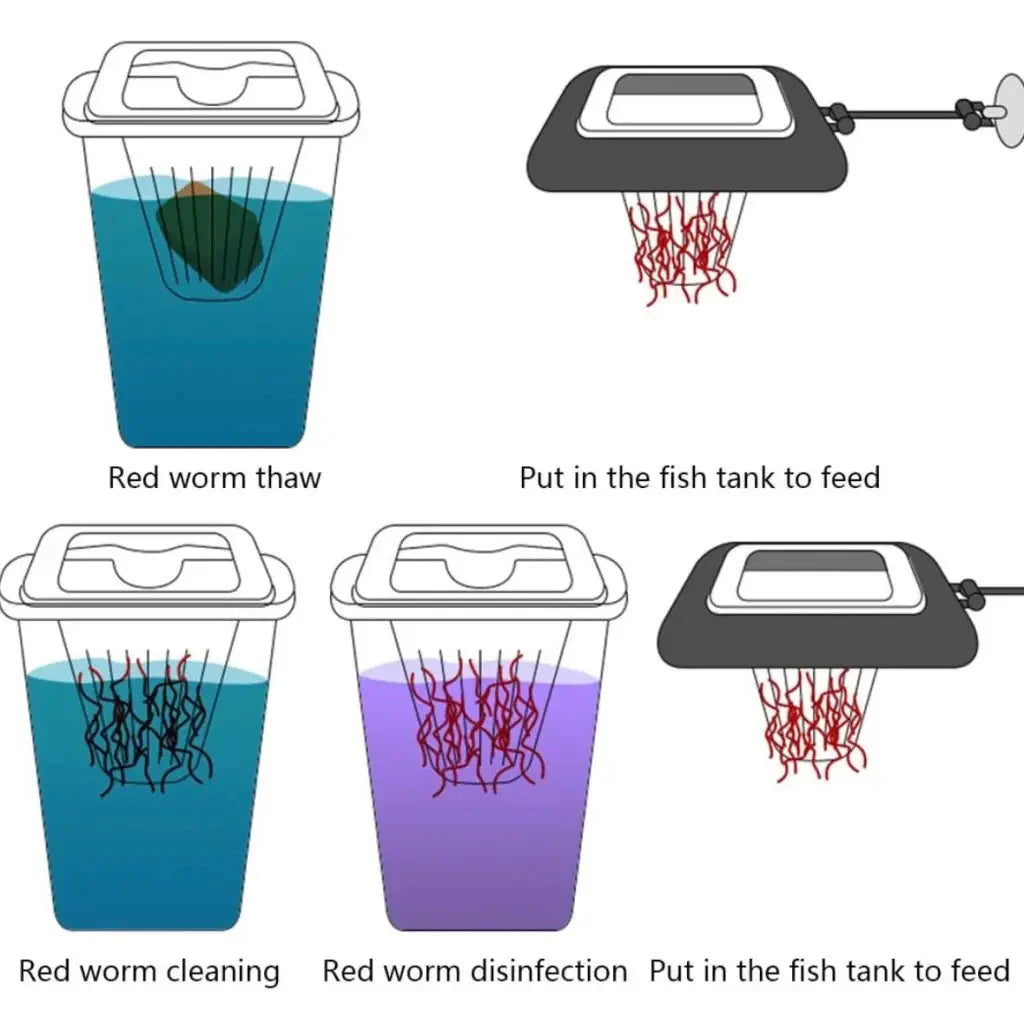 Red worm thaw

Put in the fish tank to feed

Red worm cleaning

Red worm disinfection

Put in the fish tank to feed