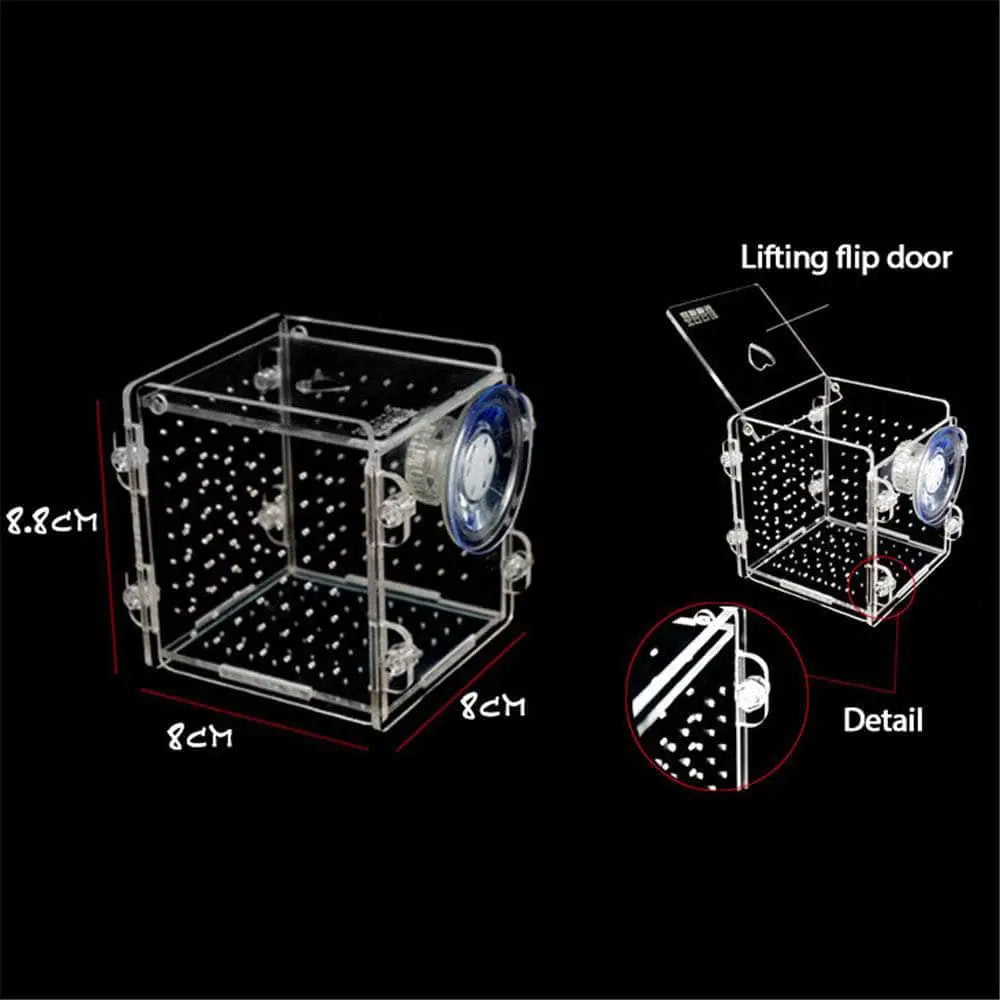 8.8CM

8CM

8CM

Lifting flip door

Detail