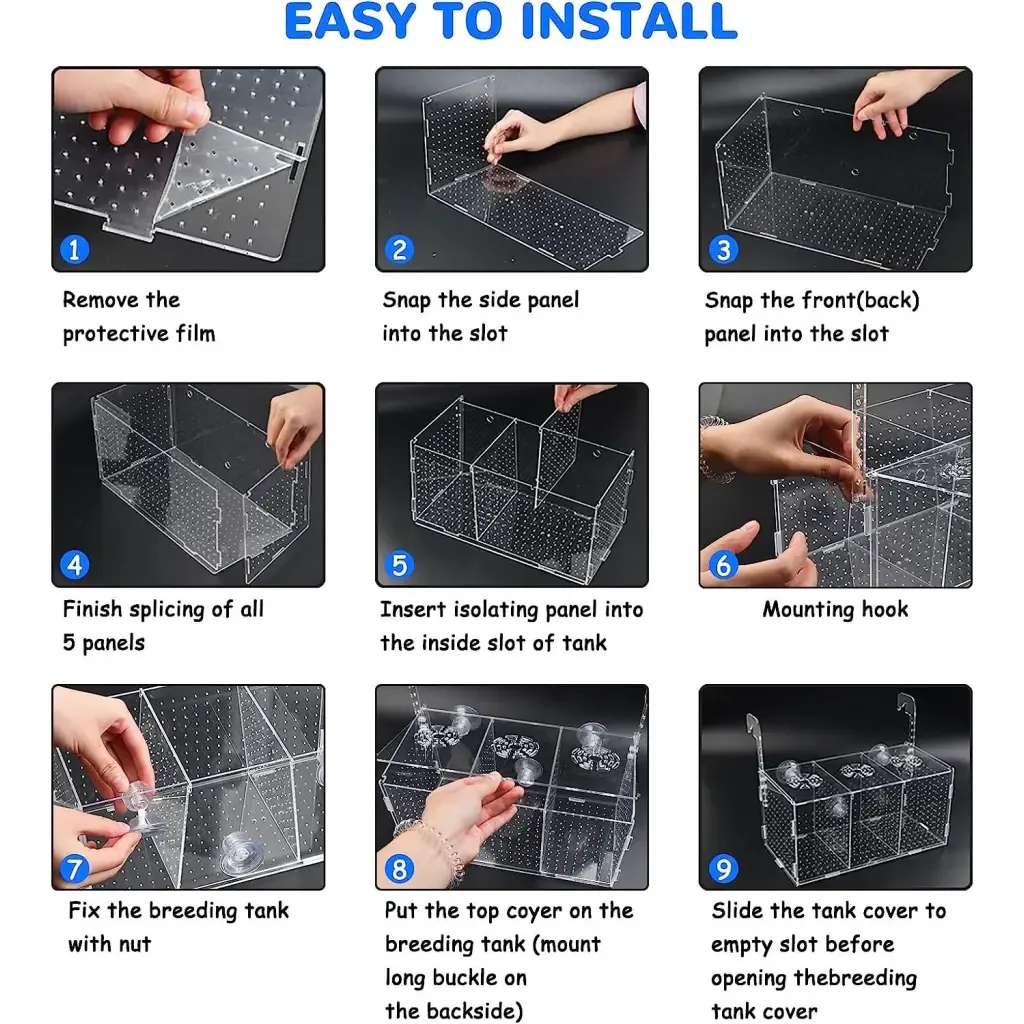 EASY TO INSTALL

1

Remove the protective film

2

Snap the side panel into the slot

3

Snap the front(back) panel into the slot

4

Finish splicing of all 5 panels

5

Insert isolating panel into the inside slot of tank

6

Mounting hook

7

Fix the breeding tank with nut

8

Put the top coyer on the breeding tank (mount long buckle on the backside)

9

Slide the tank cover to empty slot before opening thebreeding tank cover