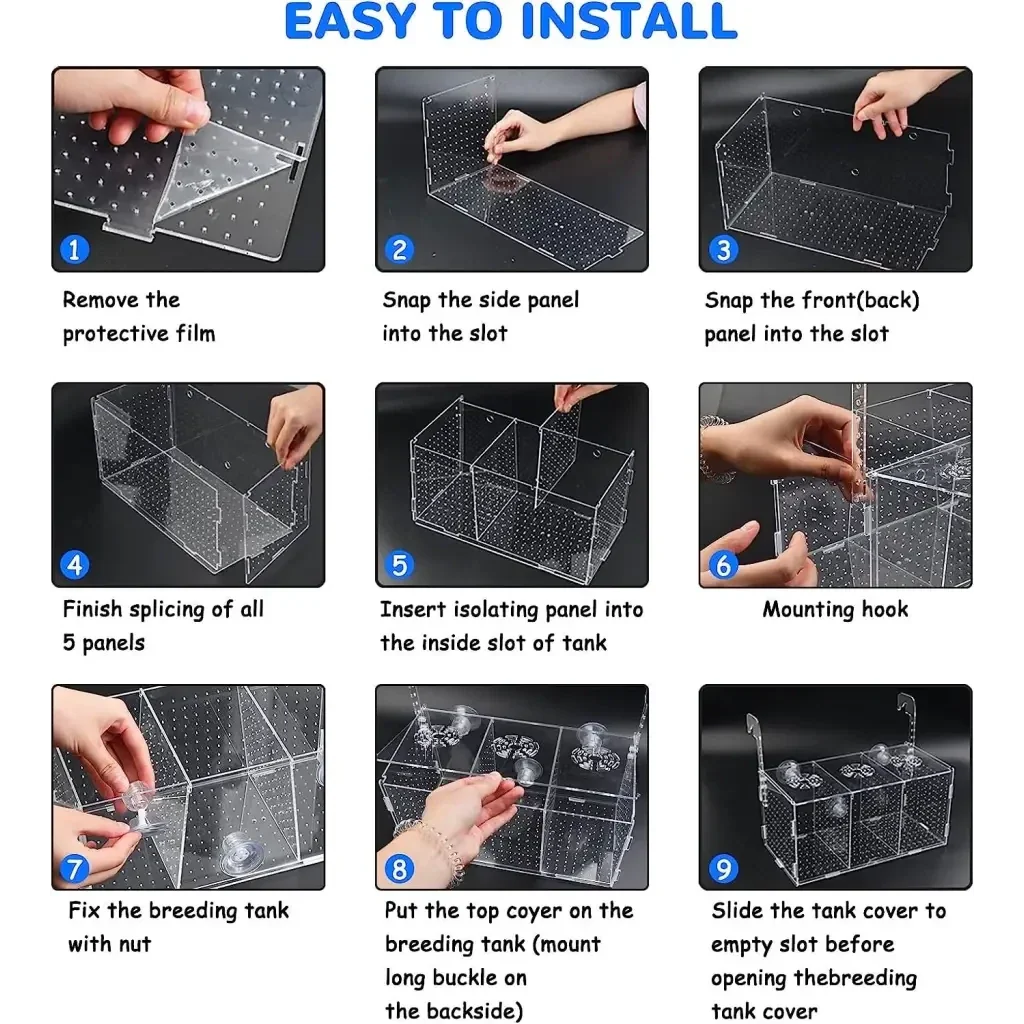 EASY TO INSTALL

1

Remove the protective film

2

Snap the side panel into the slot

3

Snap the front(back) panel into the slot

4

Finish splicing of all 5 panels

5

Insert isolating panel into the inside slot of tank

6

Mounting hook

7

Fix the breeding tank with nut

8

Put the top coyer on the breeding tank (mount long buckle on the backside)

9

Slide the tank cover to empty slot before opening thebreeding tank cover