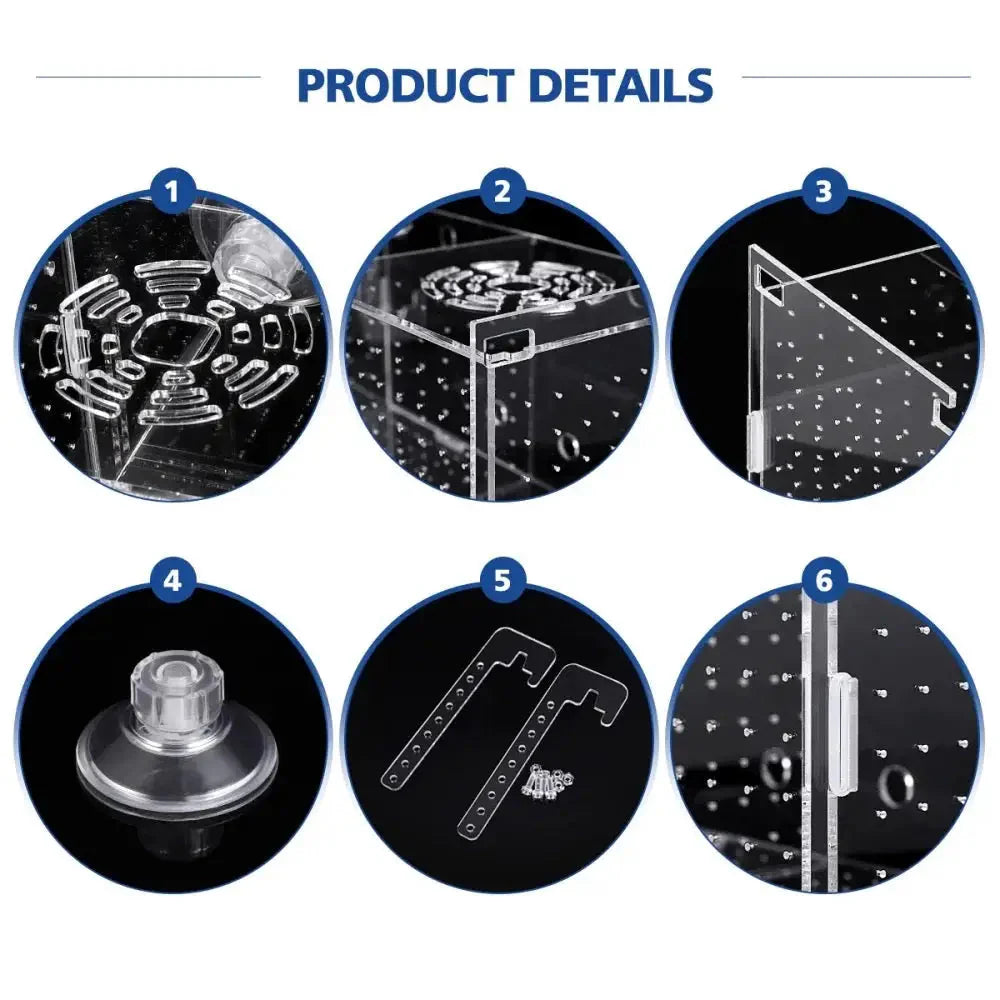 PRODUCT DETAILS

1

2

3

4

5

6